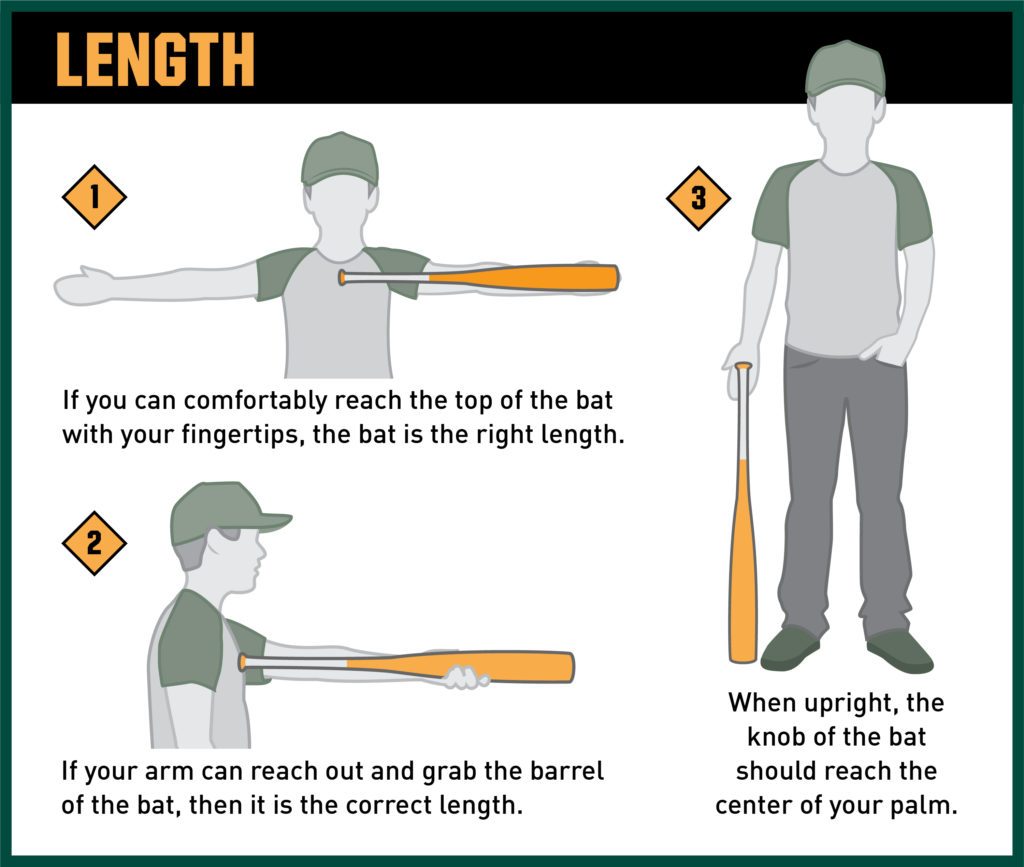 LENGTH

1

If you can comfortably reach the top of the bat with your fingertips, the bat is the right length.

2

If your arm can reach out and grab the barrel of the bat, then it is the correct length.

3

When upright, the knob of the bat should reach the center of your palm.